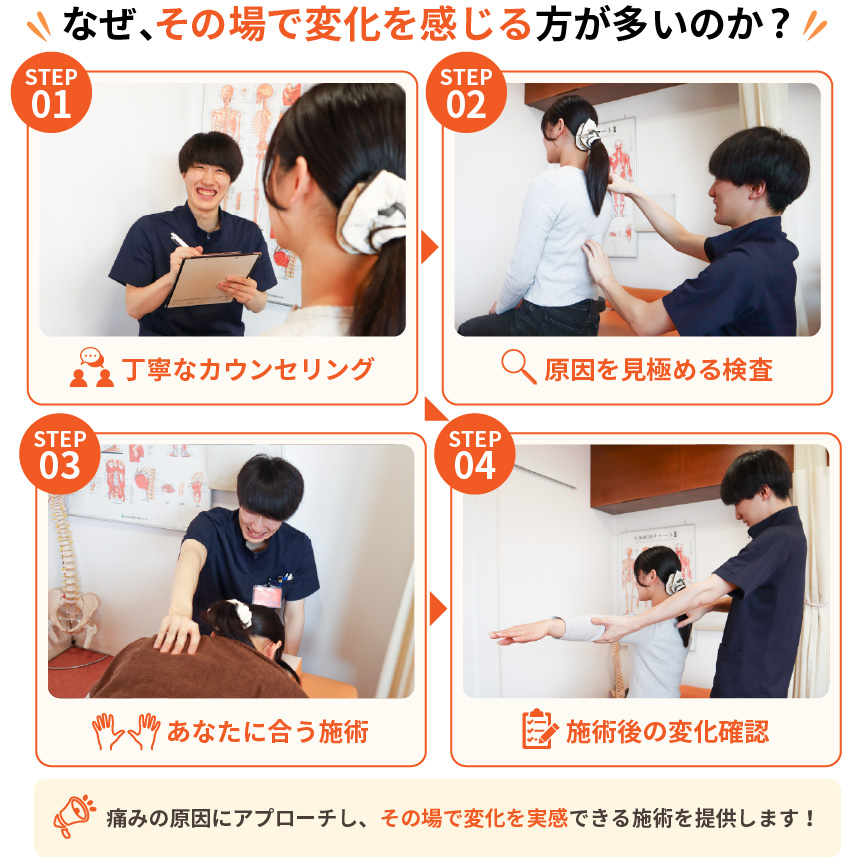 なぜ、その場で変化を感じる方が多いのか？

STEP 01

丁寧なカウンセリング

STEP 02

原因を見極める検査

STEP 03

あなたに合う施術

STEP 04

施術後の変化確認

痛みの原因にアプローチし、その場で変化を実感できる施術を提供します！